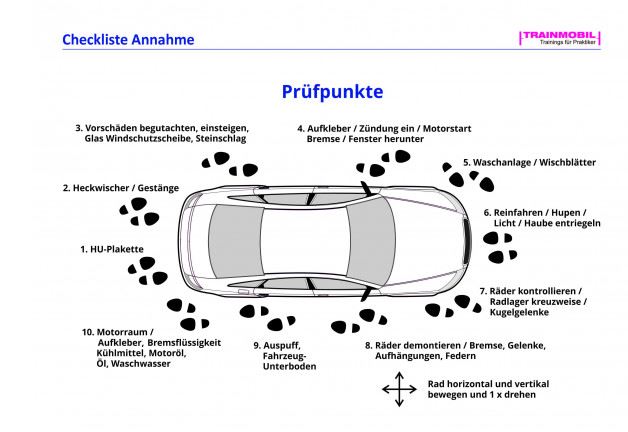 Checkliste Annahme

TRAINMOBIL
Trainings für Praktiker

Prüfpunkte

3. Vorschäden begutachten, einsteigen, Glas Windschutzscheibe, Steinschlag

4. Aufkleber / Zündung ein / Motorstart Bremse / Fenster herunter

5. Waschanlage / Wischblätter

2. Heckwischer / Gestänge

6. Reinfahren / Hupen / Licht / Haube entriegeln

1. HU-Plakette

7. Räder kontrollieren / Radlager kreuzweise / Kugelgelenke

10. Motorraum / Aufkleber, Bremsflüssigkeit Kühlmittel, Motoröl, Öl, Waschwasser

9. Auspuff, Fahrzeug-Unterboden

8. Räder demontieren / Bremse, Gelenke, Aufhängungen, Federn

Rad horizontal und vertikal bewegen und 1 x drehen